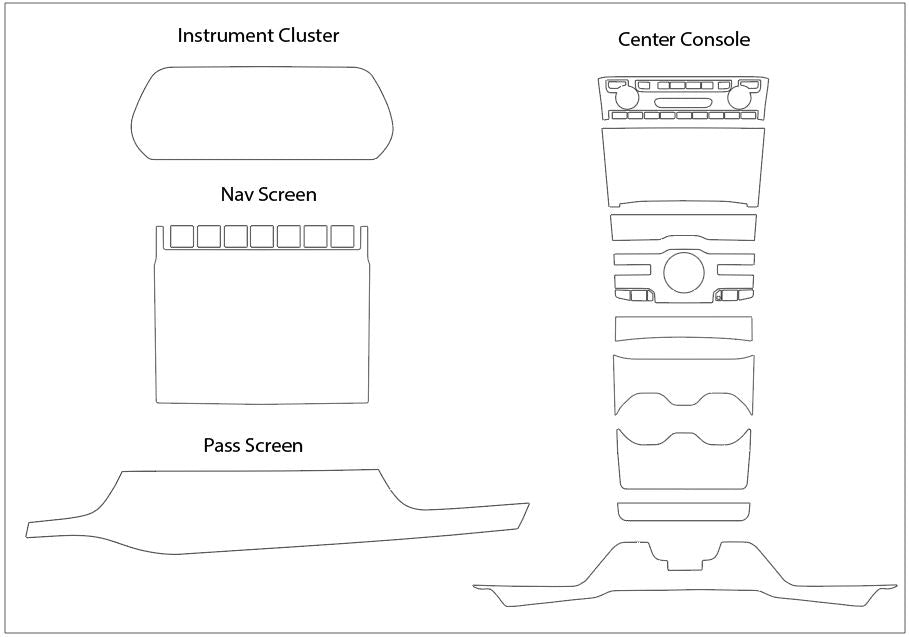 Instrument Cluster

Nav Screen

Pass Screen

Center Console